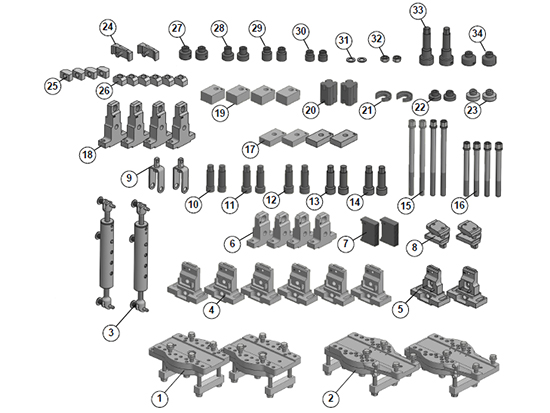 24
27
28
29
30
31
32
33
34
25
26
19
20
21
22
23
18
17
9
10
11
12
13
14
15
16
6
7
8
3
4
5
1
2